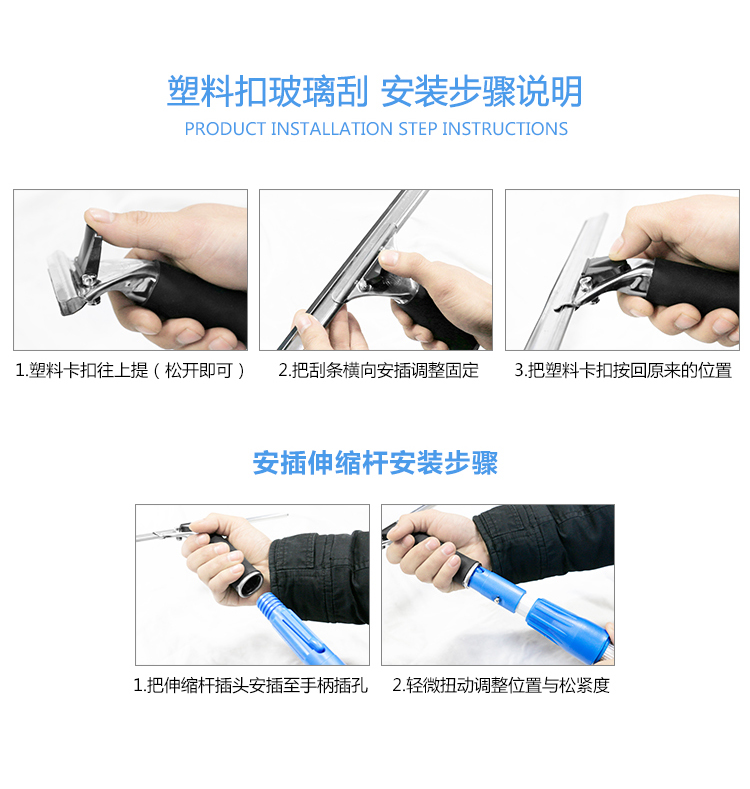 塑料扣玻璃刮 安装步骤说明
PRODUCT INSTALLATION STEP INSTRUCTIONS

1.塑料卡扣往上提（松开即可）

2.把刮条横向安插调整固定

3.把塑料卡扣按回原来的位置

安插伸缩杆安装步骤

1.把伸缩杆插头安插至手柄插孔

2.轻微扭动调整位置与松紧度